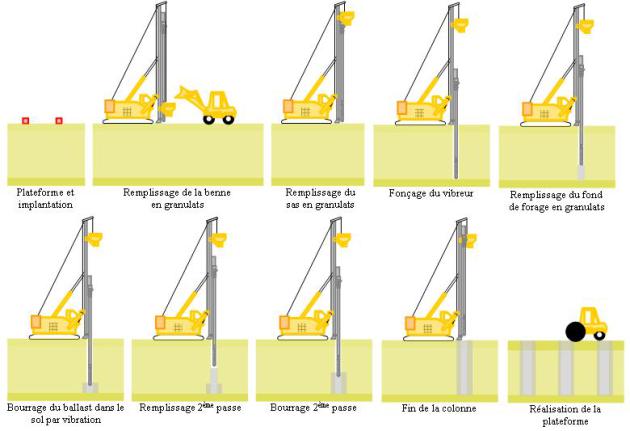 Plateforme et implantation

Remplissage de la benne en granulats

Remplissage du sas en granulats

Fonçage du vibreur

Remplissage du fond de forage en granulats

Bourrage du ballast dans le sol par vibration

Remplissage 2$^{ème}$ passe

Bourrage 2$^{ème}$ passe

Fin de la colonne

Réalisation de la plateforme